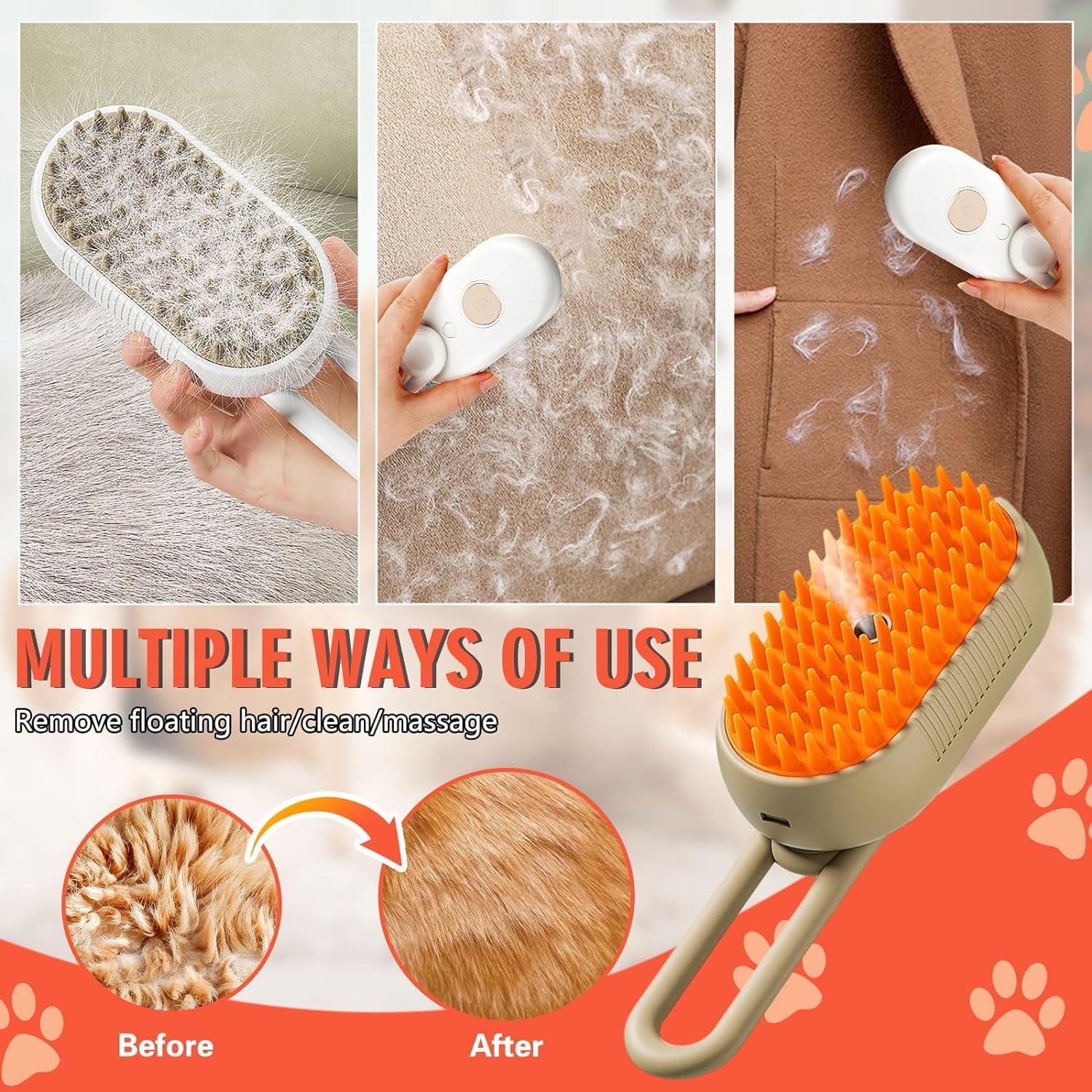 MULTIPLE WAYS OF USE

Remove floating hair/clean/massage

Before

After