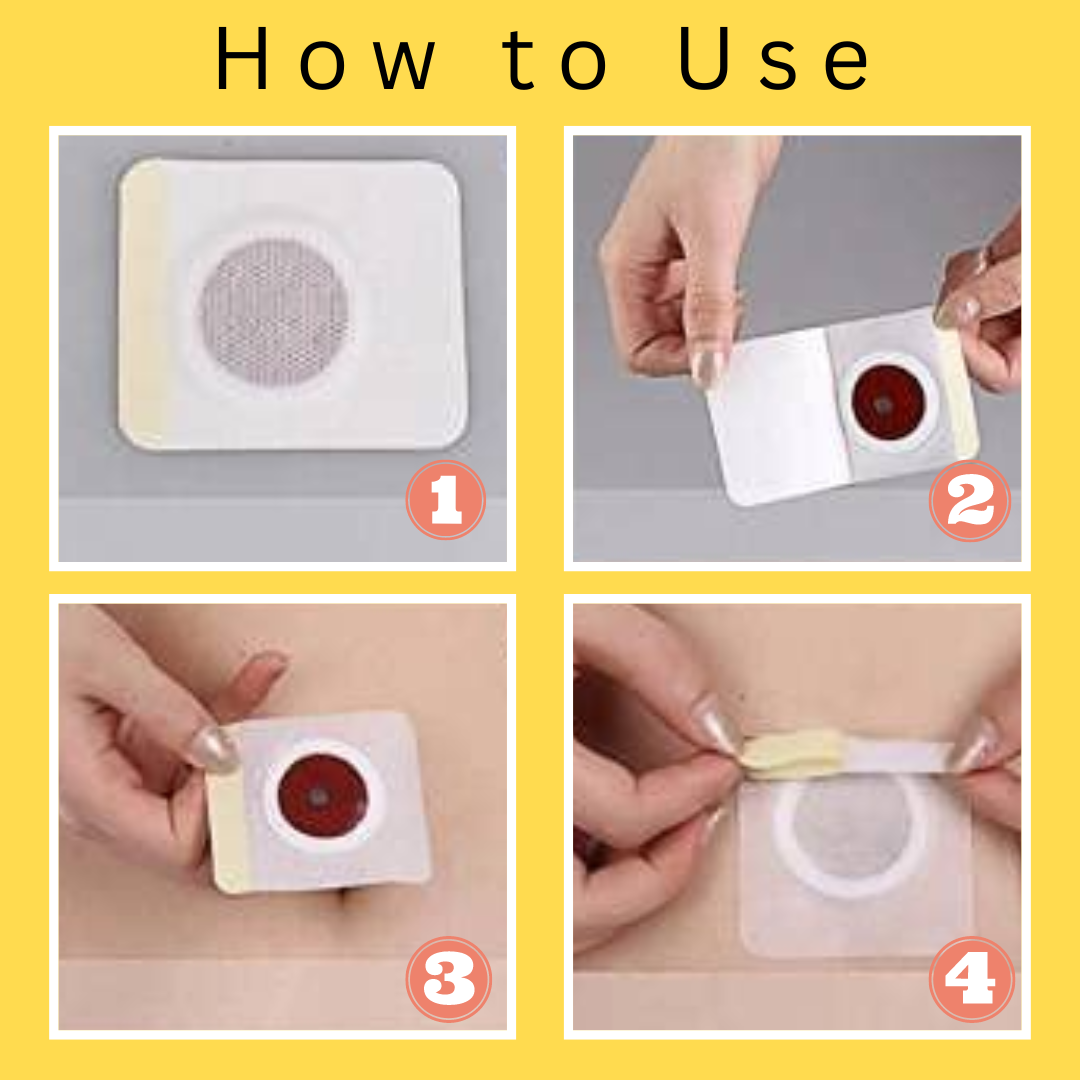 How to Use

1

2

3

4