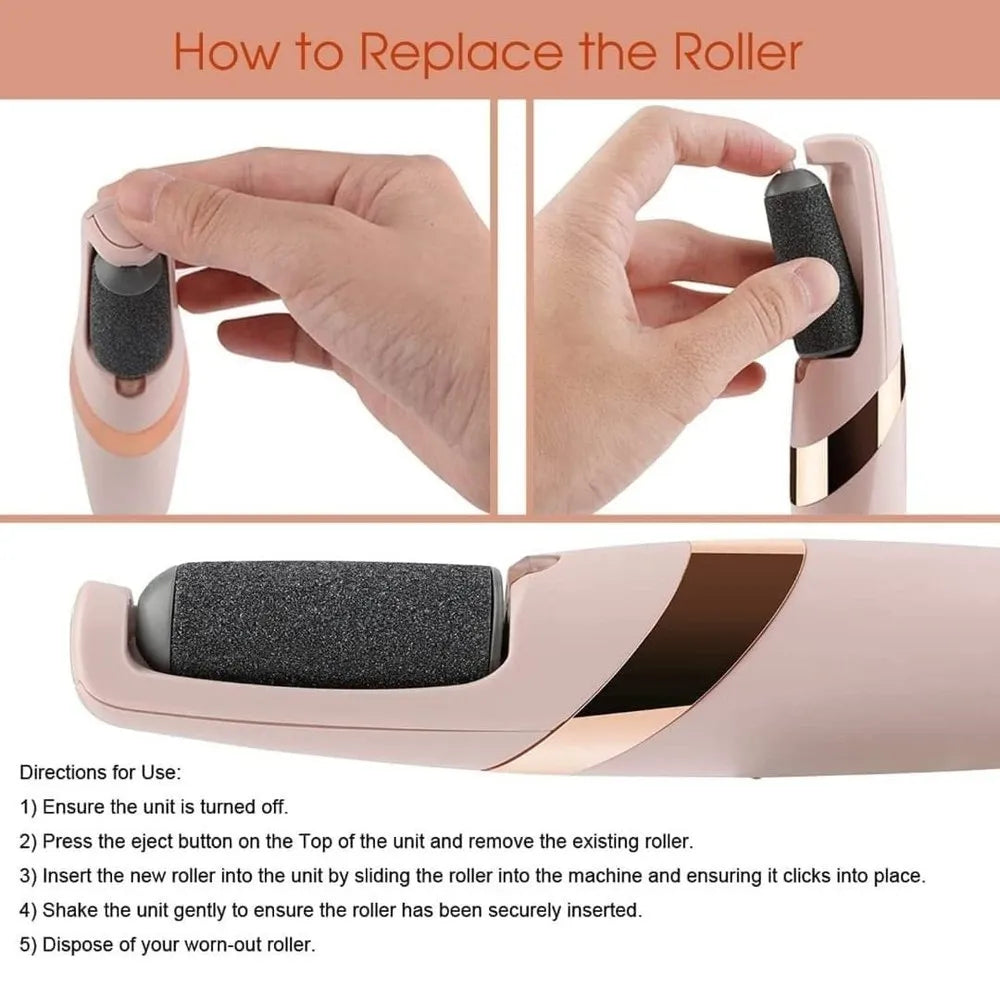 How to Replace the Roller

Directions for Use:

1) Ensure the unit is turned off.

2) Press the eject button on the Top of the unit and remove the existing roller.

3) Insert the new roller into the unit by sliding the roller into the machine and ensuring it clicks into place.

4) Shake the unit gently to ensure the roller has been securely inserted.

5) Dispose of your worn-out roller.