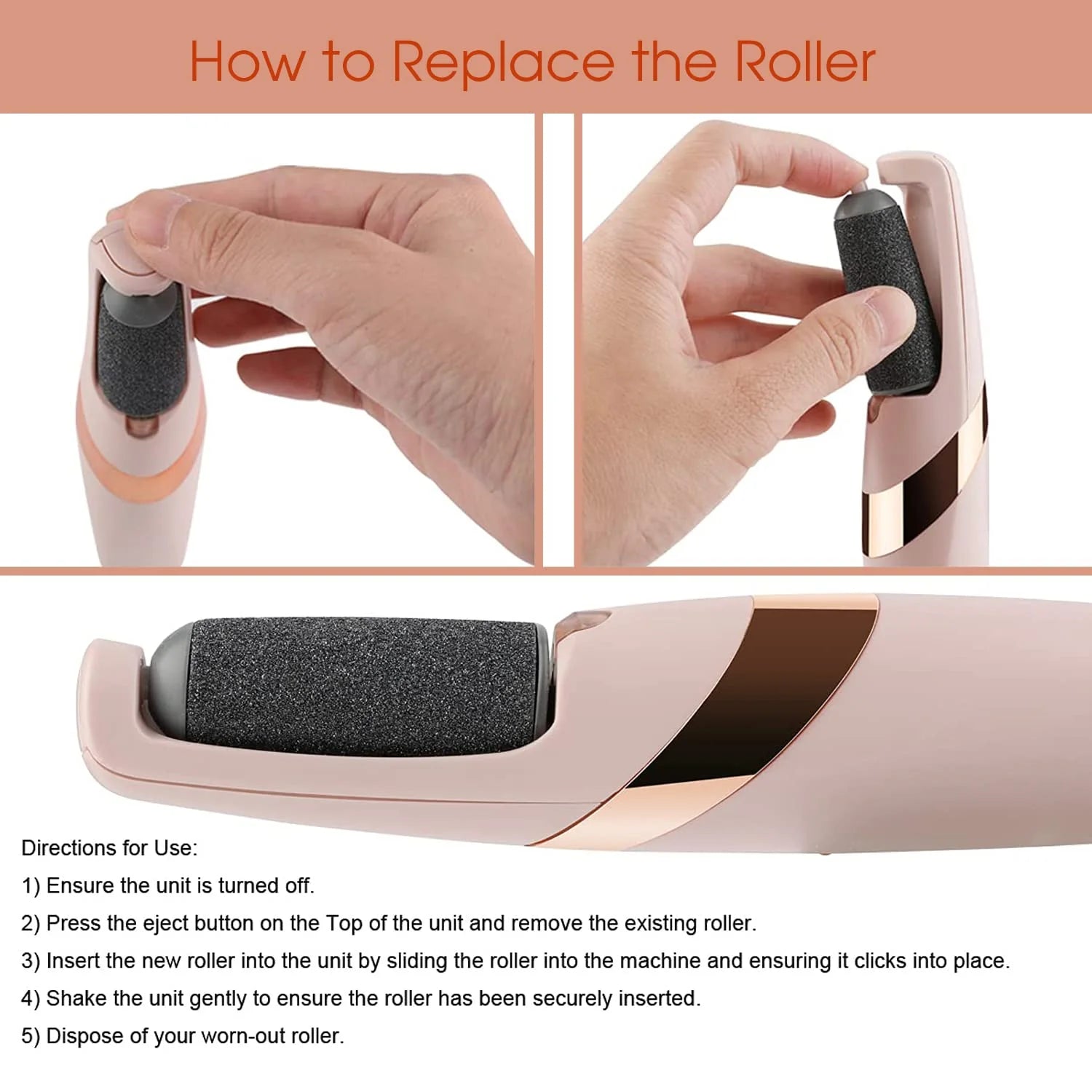 How to Replace the Roller

Directions for Use:

1) Ensure the unit is turned off.

2) Press the eject button on the Top of the unit and remove the existing roller.

3) Insert the new roller into the unit by sliding the roller into the machine and ensuring it clicks into place.

4) Shake the unit gently to ensure the roller has been securely inserted.

5) Dispose of your worn-out roller.